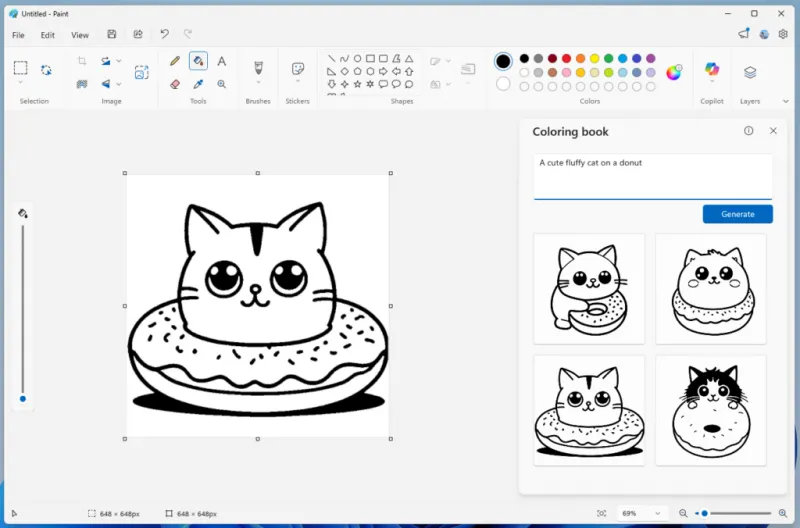 Untitled - Paint

File Edit View

Selection

Image

Tools

Brushes

Stickers

Shapes

Colors

Copilot

Layers

Coloring book

A cute fluffy cat on a donut

Generate

648 × 648px

648 × 648px

69%