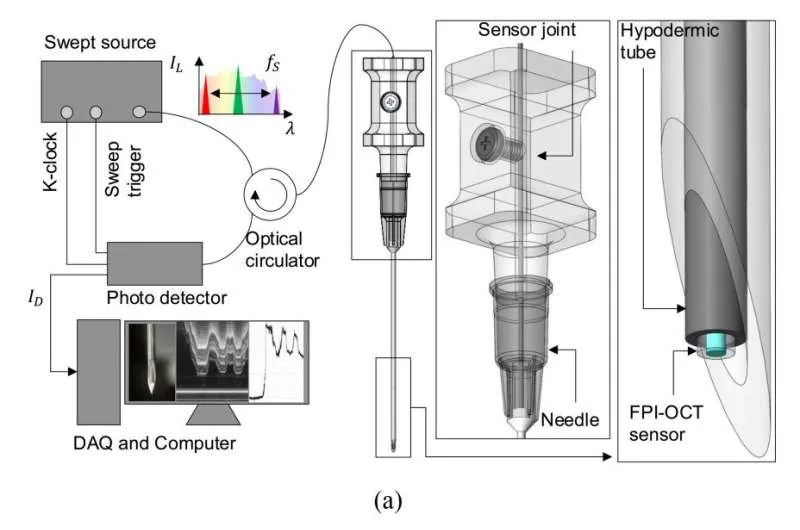 Swept source

$I_L$

$f_S$

$\lambda$

K-clock

Sweep trigger

Optical circulator

Photo detector

$I_D$

DAQ and Computer

Sensor joint

Needle

Hypodermic tube

FPI-OCT sensor

(a)